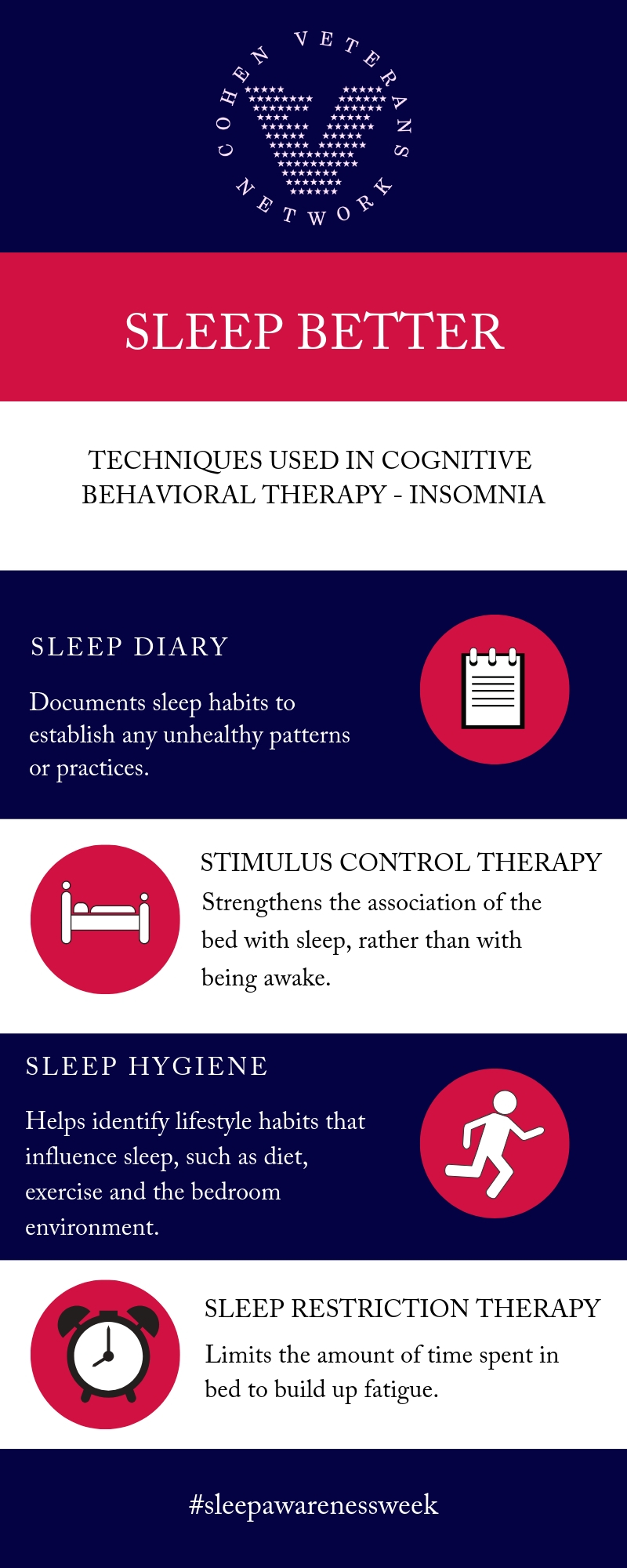 COHEN VETERANS NETWORK

SLEEP BETTER

TECHNIQUES USED IN COGNITIVE BEHAVIORAL THERAPY - INSOMNIA

SLEEP DIARY

Documents sleep habits to establish any unhealthy patterns or practices.

STIMULUS CONTROL THERAPY

Strengthens the association of the bed with sleep, rather than with being awake.

SLEEP HYGIENE

Helps identify lifestyle habits that influence sleep, such as diet, exercise and the bedroom environment.

SLEEP RESTRICTION THERAPY

Limits the amount of time spent in bed to build up fatigue.

#sleepawarenessweek